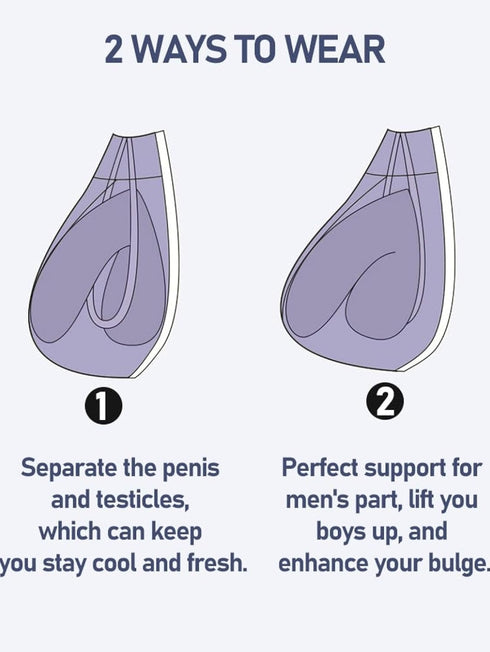 2 WAYS TO WEAR

1

Separate the penis and testicles, which can keep you stay cool and fresh.

2

Perfect support for men's part, lift you boys up, and enhance your bulge.