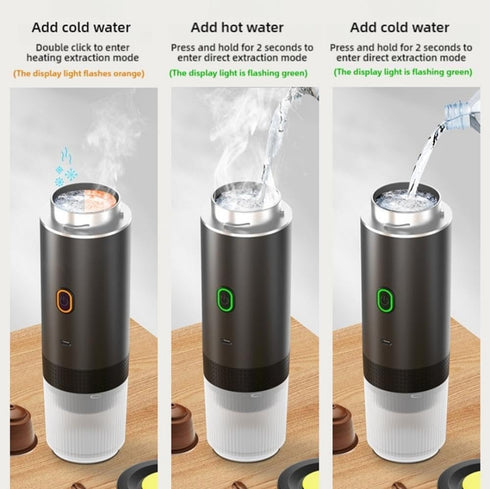 Add cold water

Double click to enter heating extraction mode

(The display light flashes orange)

Add hot water

Press and hold for 2 seconds to enter direct extraction mode

(The display light is flashing green)

Add cold water

Press and hold for 2 seconds to enter direct extraction mode

(The display light is flashing green)