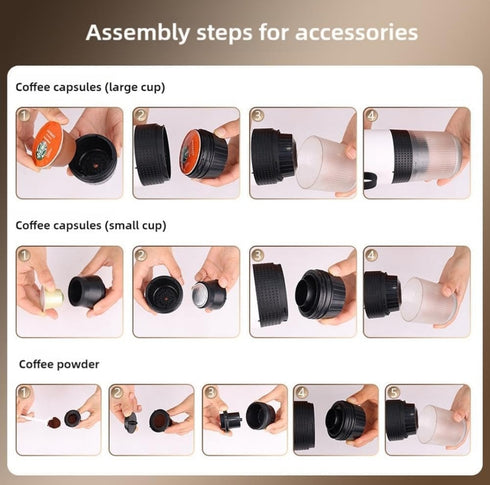 Assembly steps for accessories

Coffee capsules (large cup)

1 2 3 4

Coffee capsules (small cup)

1 2 3 4

Coffee powder

1 2 3 4 5