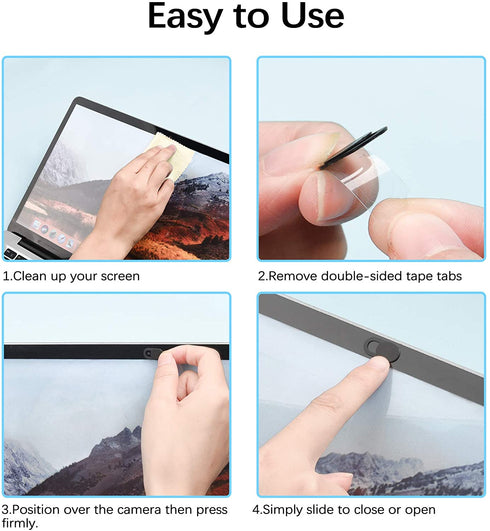 Easy to Use

1.Clean up your screen

2.Remove double-sided tape tabs

3.Position over the camera then press firmly.

4.Simply slide to close or open